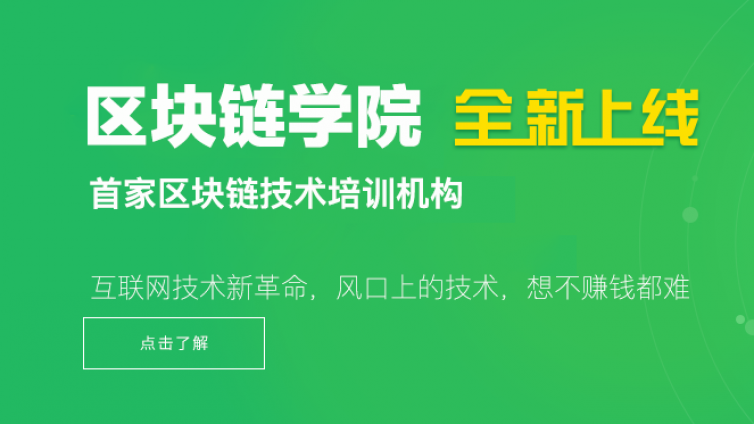 区块链学院 全新上线

首家区块链技术培训机构

互联网技术新革命，风口上的技术，想不赚钱都难

点击了解